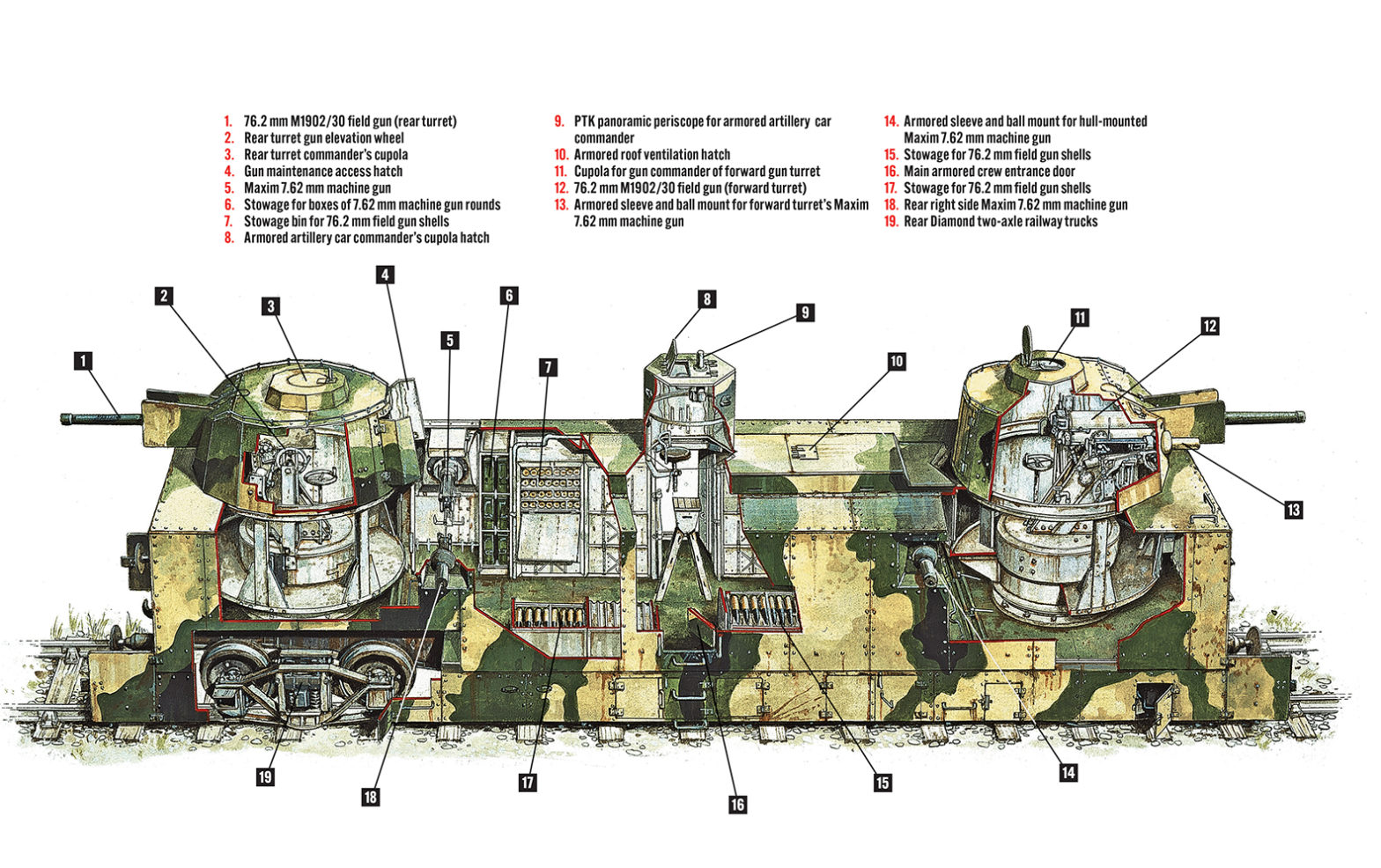 1. 76.2 mm M1902/30 field gun (rear turret)
2. Rear turret gun elevation wheel
3. Rear turret commander's cupola
4. Gun maintenance access hatch
5. Maxim 7.62 mm machine gun
6. Stowage for boxes of 7.62 mm machine gun rounds
7. Stowage bin for 76.2 mm field gun shells
8. Armored artillery car commander's cupola hatch

9. PTK panoramic periscope for armored artillery car commander
10. Armored roof ventilation hatch
11. Cupola for gun commander of forward gun turret
12. 76.2 mm M1902/30 field gun (forward turret)
13. Armored sleeve and ball mount for forward turret's Maxim 7.62 mm machine gun

14. Armored sleeve and ball mount for hull-mounted Maxim 7.62 mm machine gun
15. Stowage for 76.2 mm field gun shells
16. Main armored crew entrance door
17. Stowage for 76.2 mm field gun shells
18. Rear right side Maxim 7.62 mm machine gun
19. Rear Diamond two-axle railway trucks

1
2
3
4
5
6
7
8
9
10
11
12
13
19
18
17
16
15
14